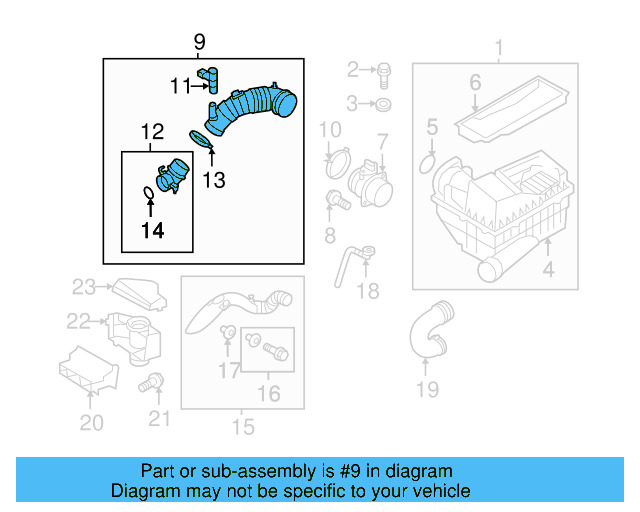 9
11
12
13
14
1
2
3
6
5
10
7
8
18
4
23
22
20
21
17
16
15
19

Part or sub-assembly is #9 in diagram
Diagram may not be specific to your vehicle