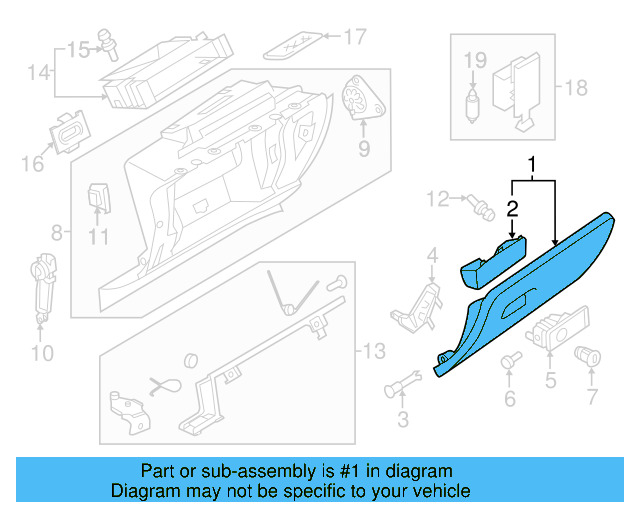 15
17
14
19
18
16
9
1
12
2
8
11
4
10
13
5
6
7
3

Part or sub-assembly is #1 in diagram
Diagram may not be specific to your vehicle