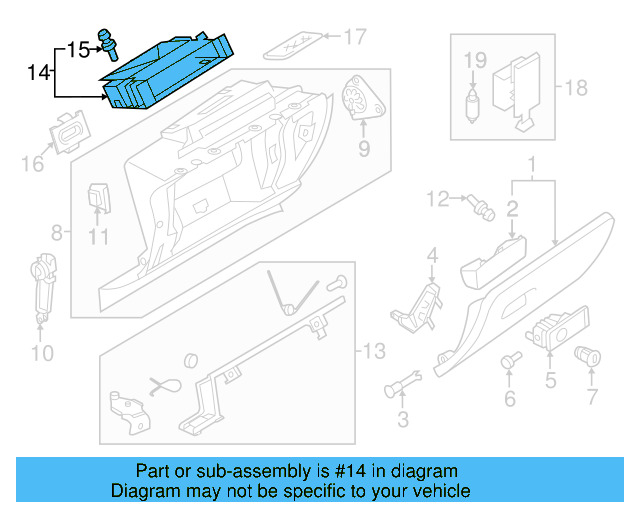 15
14
17
19
18
16
9
1
12
2
8
11
4
10
13
5
6
7
3

Part or sub-assembly is #14 in diagram
Diagram may not be specific to your vehicle