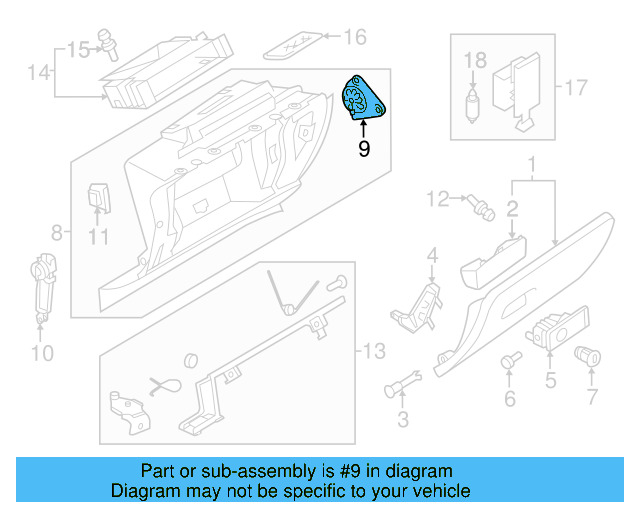 15
16
14
18
17
9
1
12
2
8
11
4
10
13
5
6
7
3

Part or sub-assembly is #9 in diagram
Diagram may not be specific to your vehicle