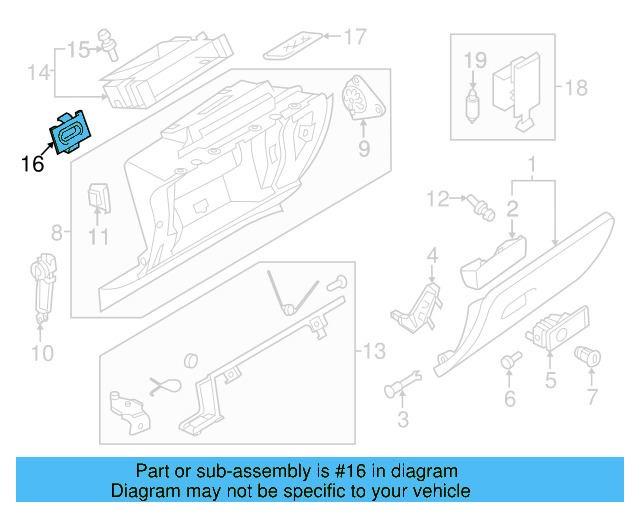 15
14
17
19
18
16
9
1
12
2
8
11
4
10
13
5
6
7
3

Part or sub-assembly is #16 in diagram
Diagram may not be specific to your vehicle