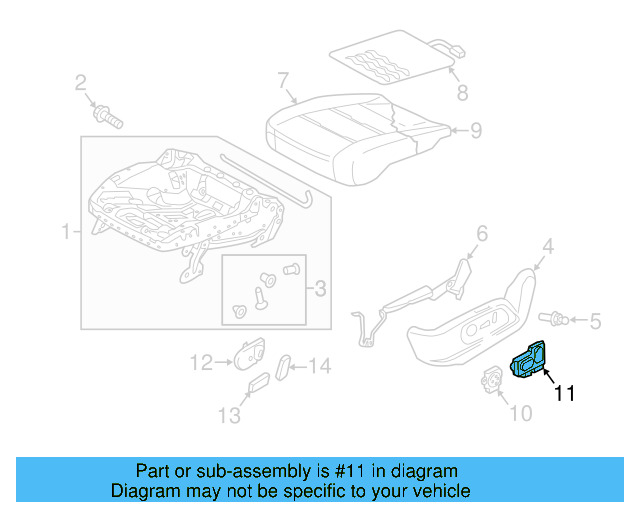 2
7
8
9
1
3
6
4
5
12
14
13
10
11

Part or sub-assembly is #11 in diagram
Diagram may not be specific to your vehicle