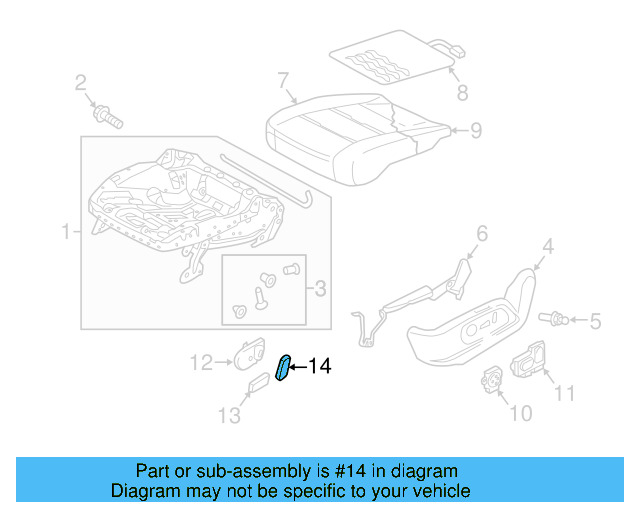 2
7
8
9
1
3
6
4
5
12
14
13
10
11

Part or sub-assembly is #14 in diagram
Diagram may not be specific to your vehicle