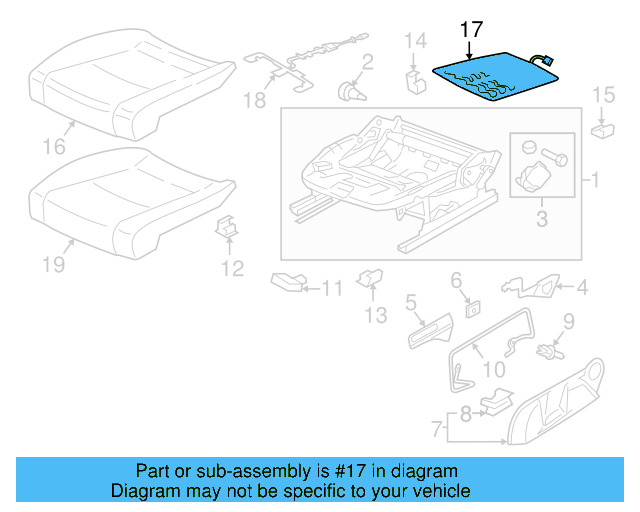 17
14
2
18
15
16
1
3
19
12
11
13
6
4
5
9
10
8
7

Part or sub-assembly is #17 in diagram
Diagram may not be specific to your vehicle