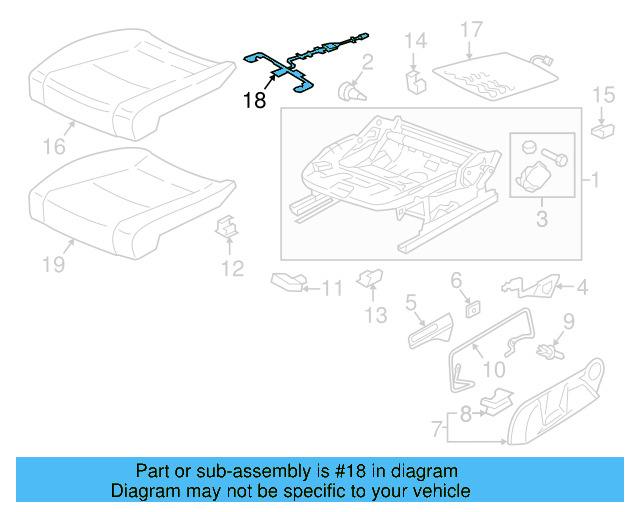 18
2
14
17
15
16
1
3
19
12
11
13
6
4
5
9
10
8
7

Part or sub-assembly is #18 in diagram
Diagram may not be specific to your vehicle