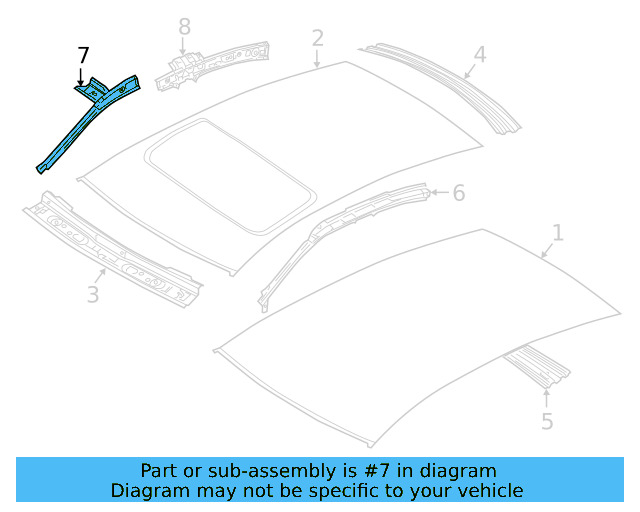 7
8
2
4
6
1
3
5

Part or sub-assembly is #7 in diagram
Diagram may not be specific to your vehicle