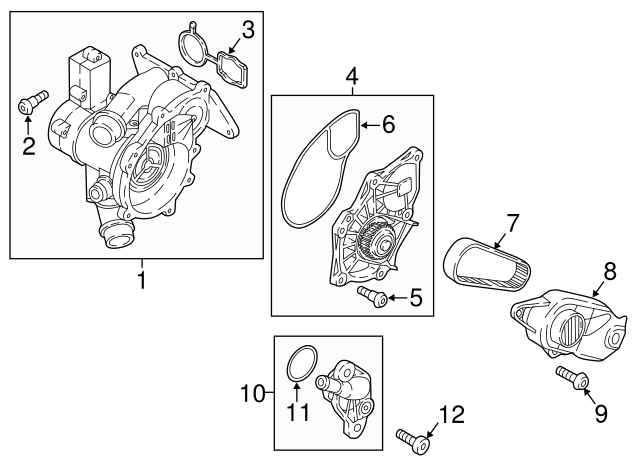 3
2
1
4
6
5
7
8
9
10
11
12