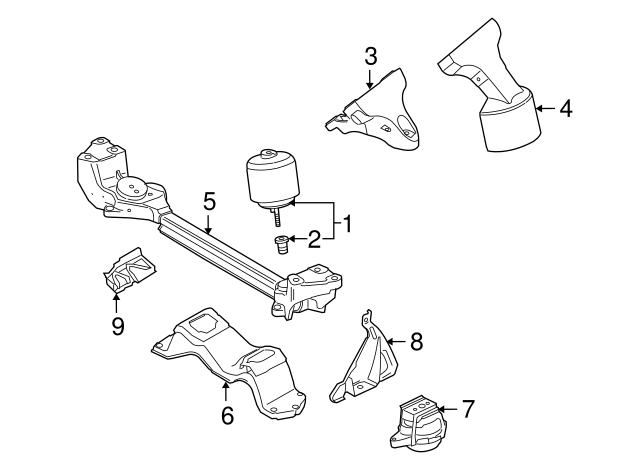 3
4
5
1
2
9
8
6
7