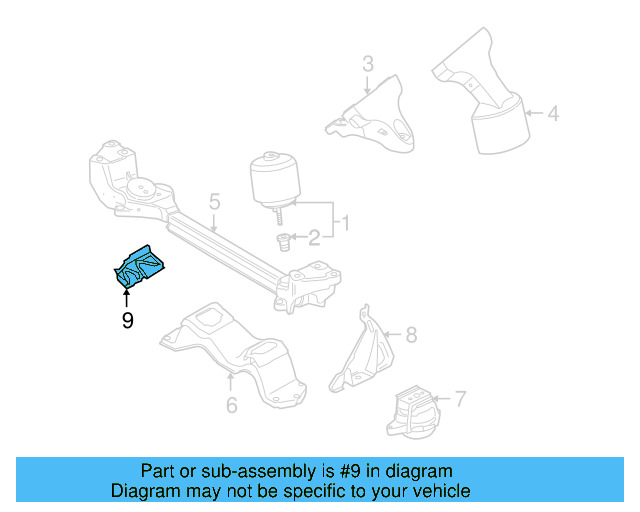 3
4
5
1
2
9
8
6
7

Part or sub-assembly is #9 in diagram
Diagram may not be specific to your vehicle