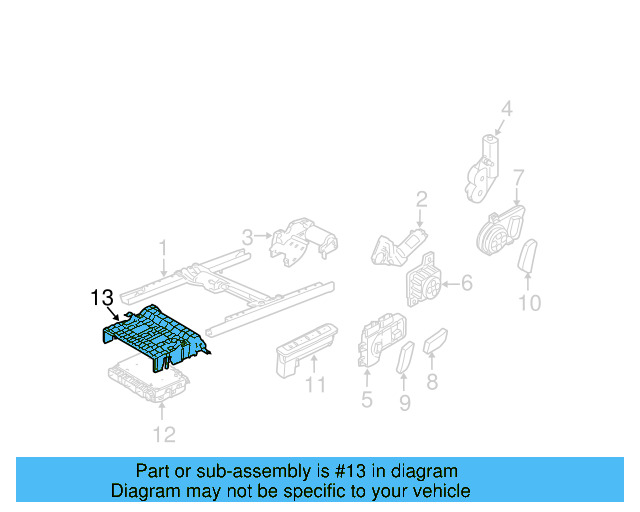 4

7

2

3

1

6

10

13

11

8

5

9

12

Part or sub-assembly is #13 in diagram
Diagram may not be specific to your vehicle