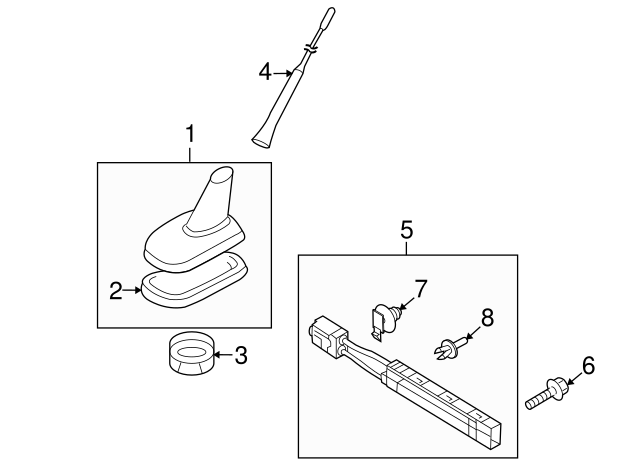 4
1
2
3
5
7
8
6