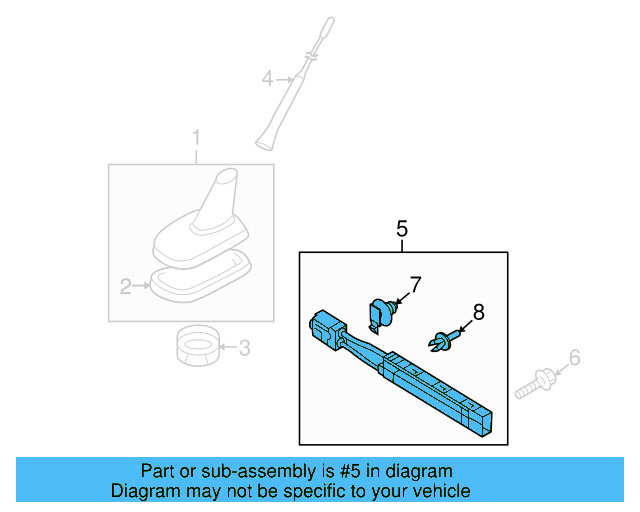 4
1
2
3
5
7
8
6

Part or sub-assembly is #5 in diagram
Diagram may not be specific to your vehicle