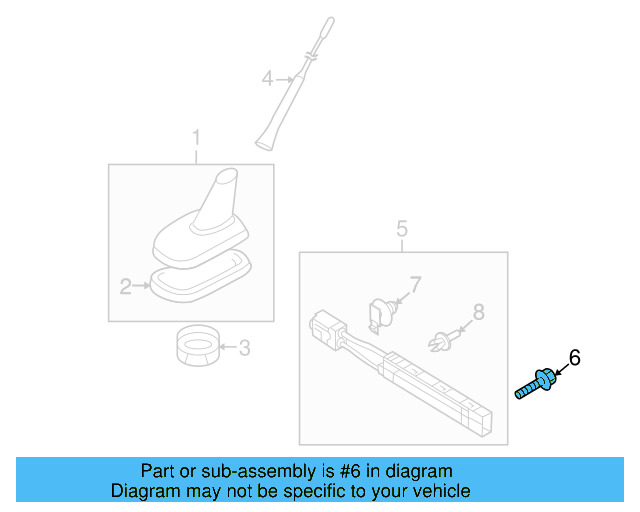 4

1

2

3

5

7

8

6

Part or sub-assembly is #6 in diagram
Diagram may not be specific to your vehicle