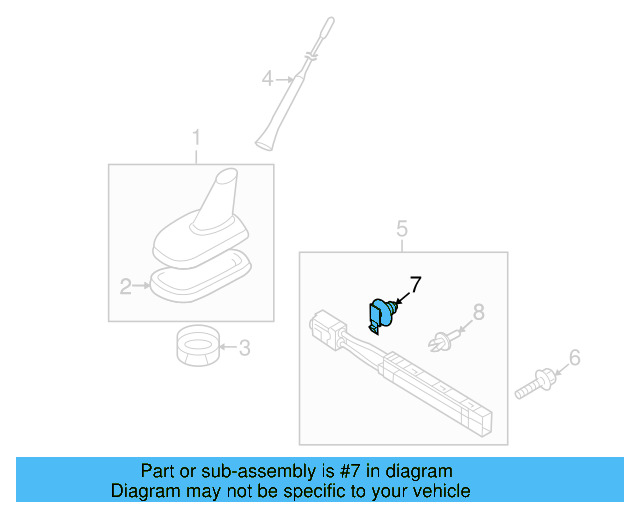 4

1

2

3

5

7

8

6

Part or sub-assembly is #7 in diagram
Diagram may not be specific to your vehicle