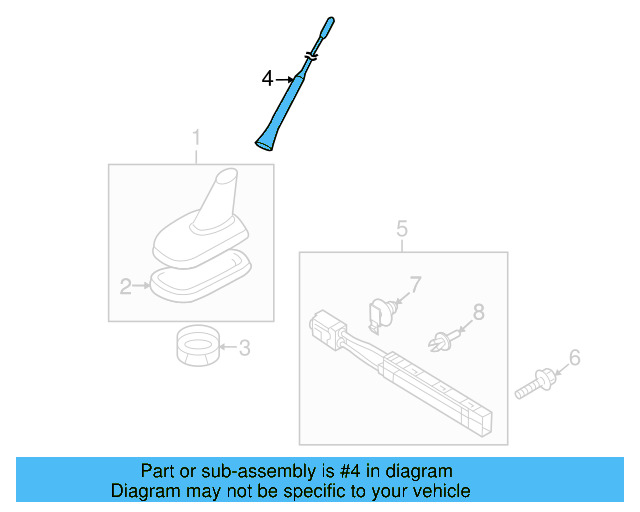 4
1
2
3
5
7
8
6

Part or sub-assembly is #4 in diagram
Diagram may not be specific to your vehicle