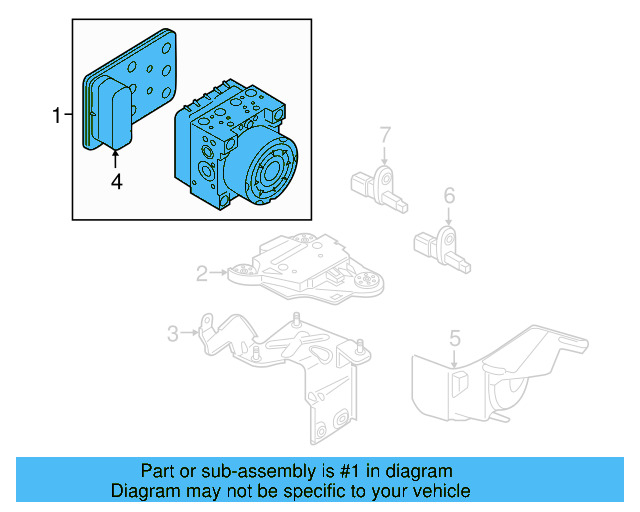 1
4
7
6
2
3
5

Part or sub-assembly is #1 in diagram
Diagram may not be specific to your vehicle