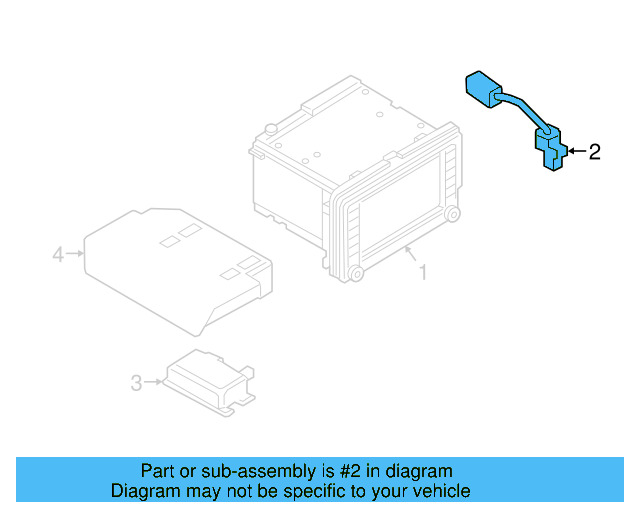 2

4

1

3

Part or sub-assembly is #2 in diagram
Diagram may not be specific to your vehicle