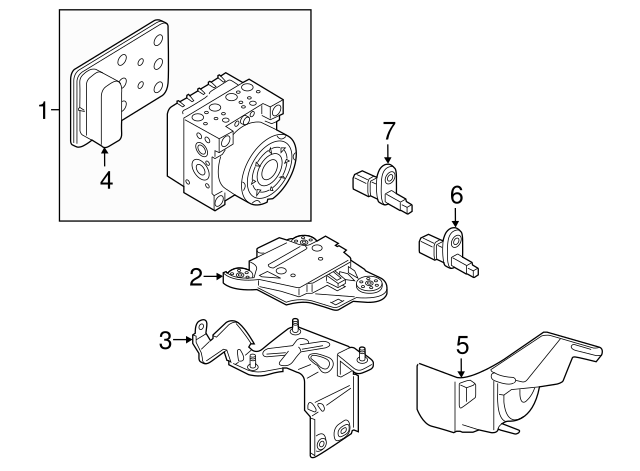 1
4
7
6
2
3
5