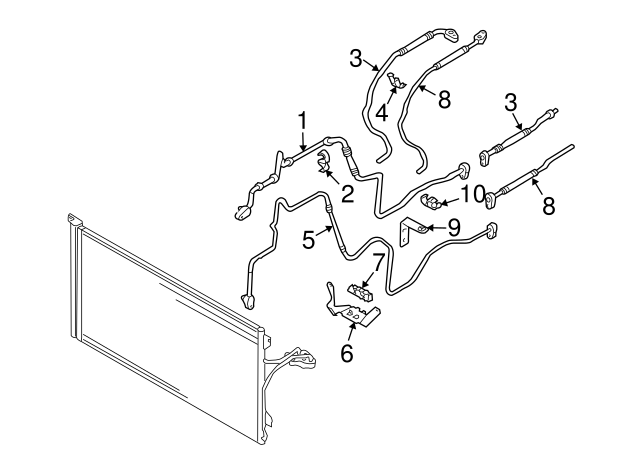 3
4
8
3
1
2
10
8
5
9
7
6