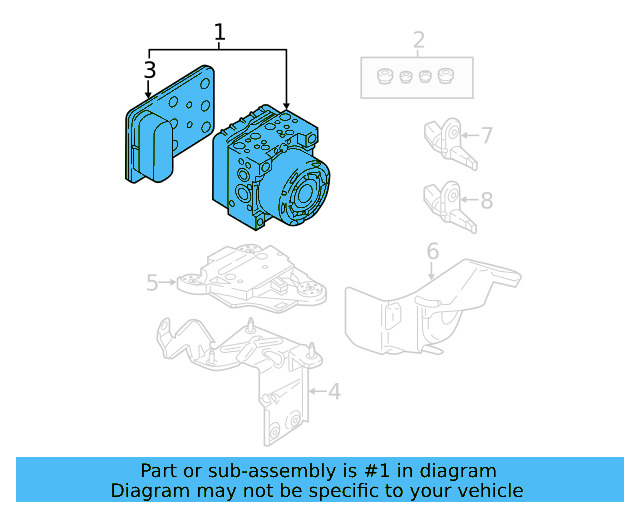 1
3
2
7
8
6
5
4

Part or sub-assembly is #1 in diagram
Diagram may not be specific to your vehicle