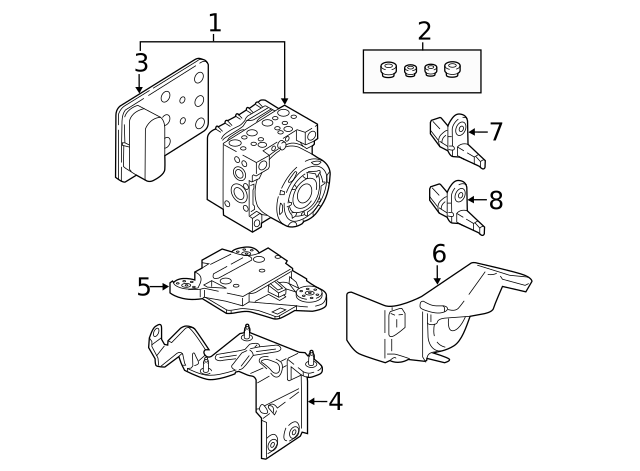 1
2
3
7
8
6
5
4