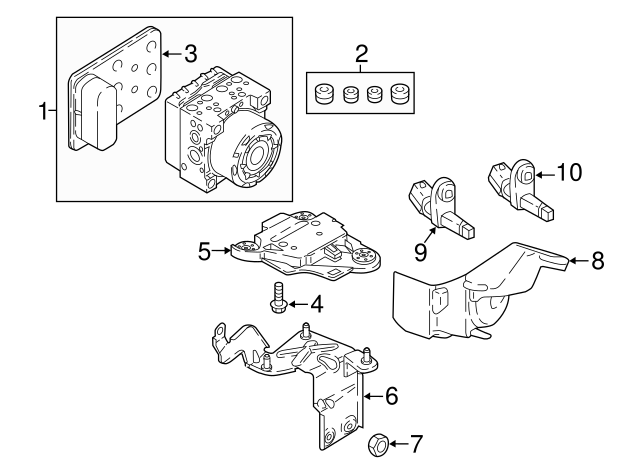 1
3
2
10
9
5
8
4
6
7