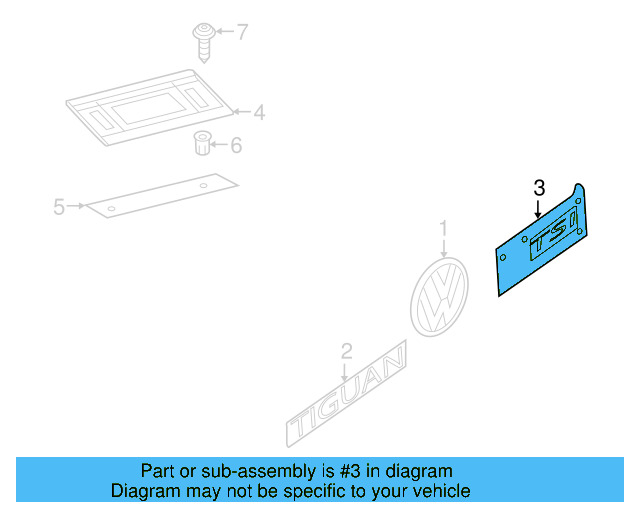 7
4
6
5
3
TSI
1
2
TIGUAN
Part or sub-assembly is #3 in diagram
Diagram may not be specific to your vehicle