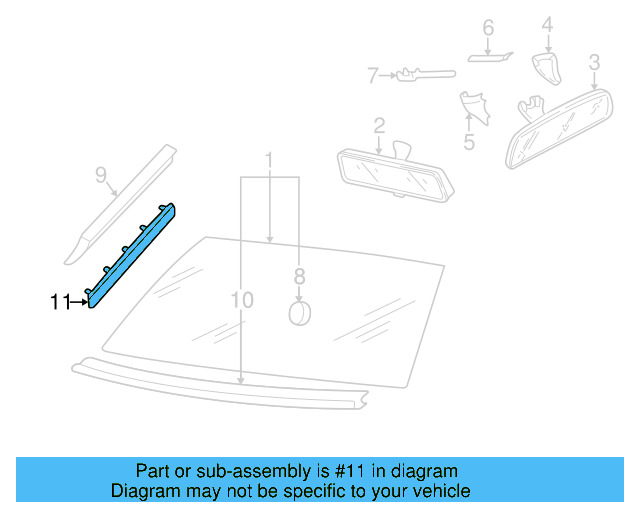 6
4
3
7
5
2
9
1
8
10
11

Part or sub-assembly is #11 in diagram
Diagram may not be specific to your vehicle