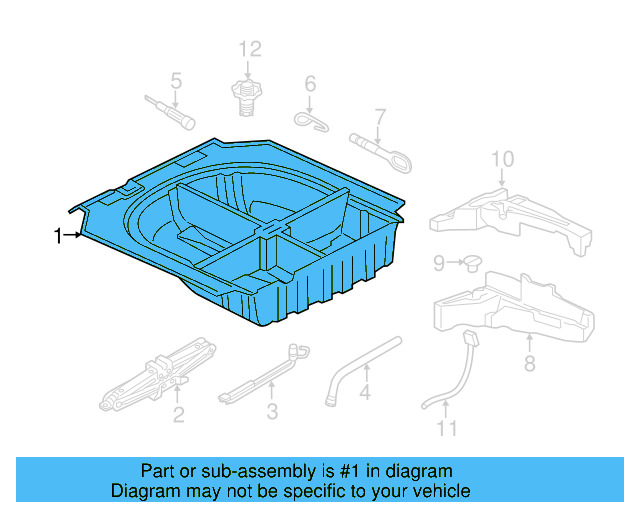 12
5
6
7
10
1
9
8
2
3
4
11

Part or sub-assembly is #1 in diagram
Diagram may not be specific to your vehicle