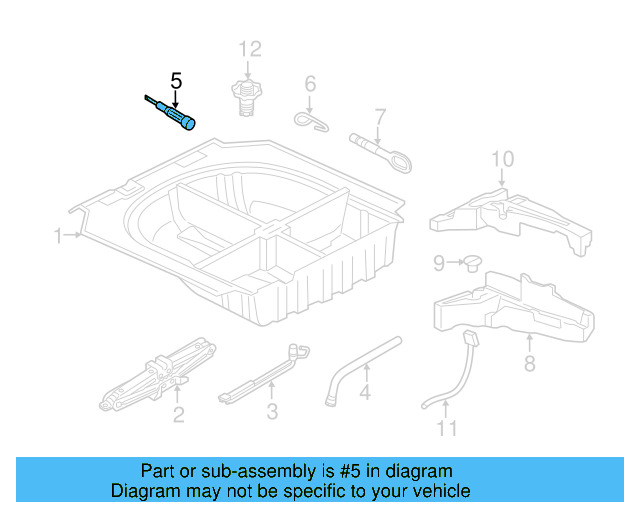 12
5
6
7
10
1
9
8
2
3
4
11

Part or sub-assembly is #5 in diagram
Diagram may not be specific to your vehicle