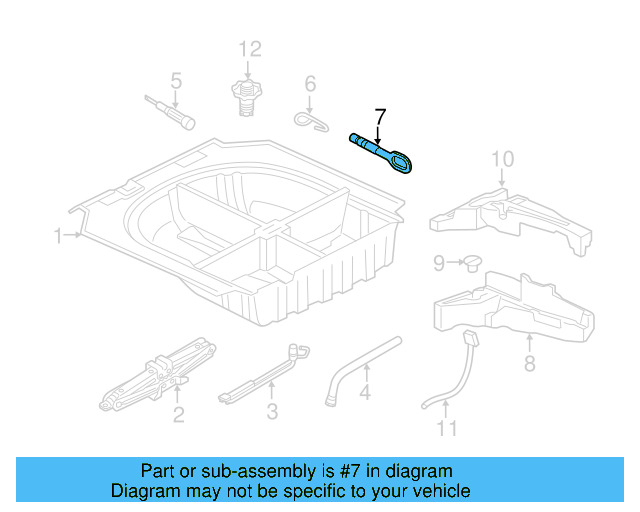 12
5
6
7
10
1
9
8
2
3
4
11

Part or sub-assembly is #7 in diagram
Diagram may not be specific to your vehicle