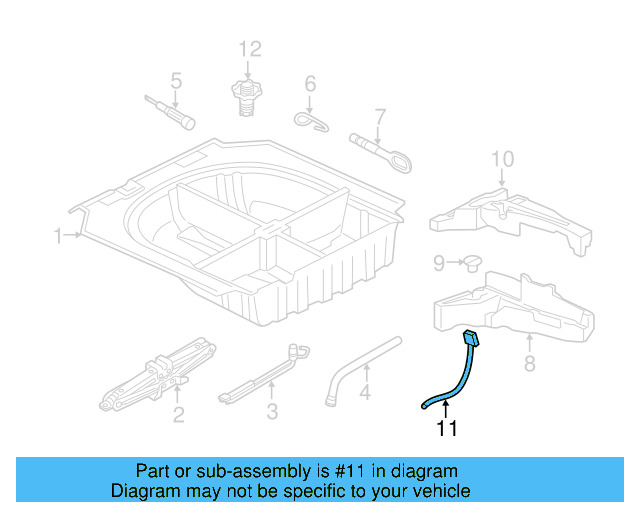 12
5
6
7
10
1
9
8
2
3
4
11

Part or sub-assembly is #11 in diagram
Diagram may not be specific to your vehicle