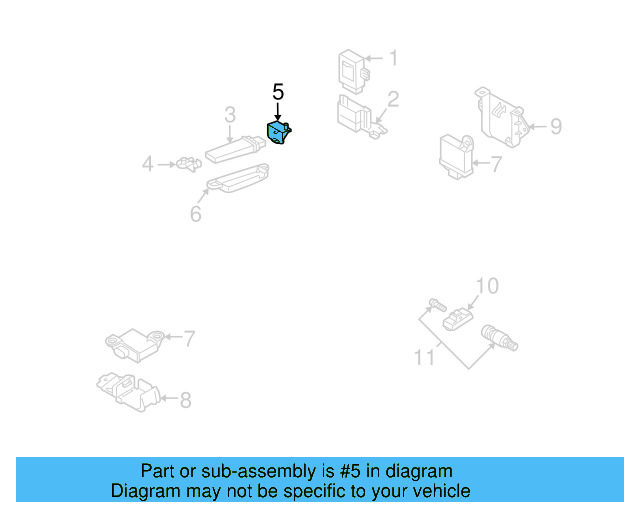 1
5
2
3
9
4
7
6
10
7
11
8

Part or sub-assembly is #5 in diagram
Diagram may not be specific to your vehicle