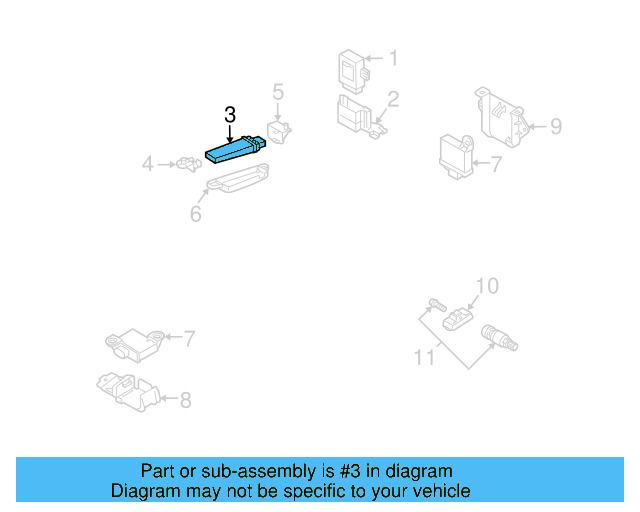 1
5
2
3
9
4
7
6
10
7
11
8

Part or sub-assembly is #3 in diagram
Diagram may not be specific to your vehicle