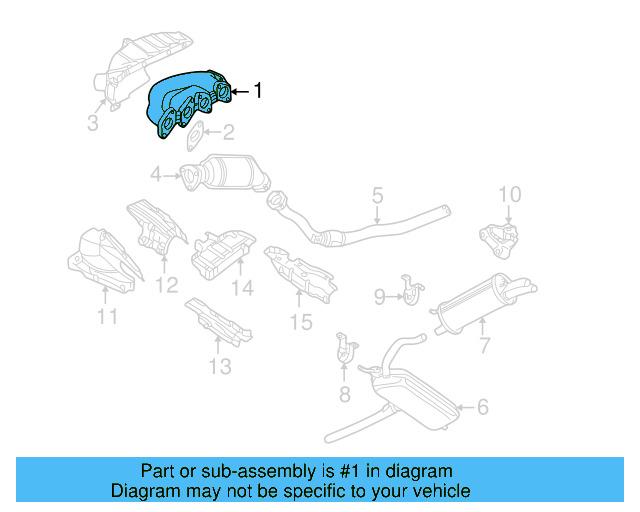 1
3
2
4
5
10
12
14
11
15
9
7
13
8
6

Part or sub-assembly is #1 in diagram
Diagram may not be specific to your vehicle