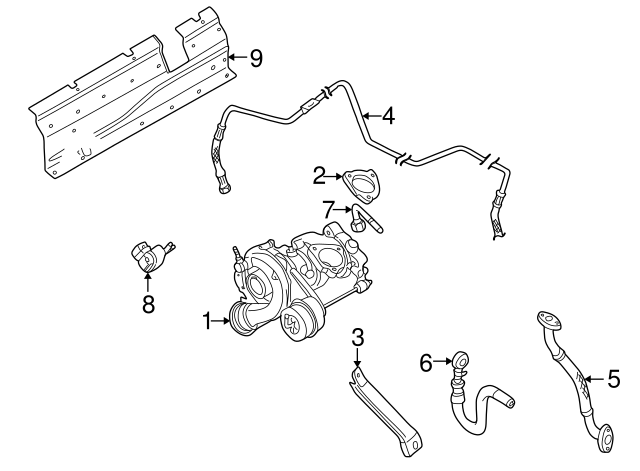 9
4
2
7
8
1
3
6
5