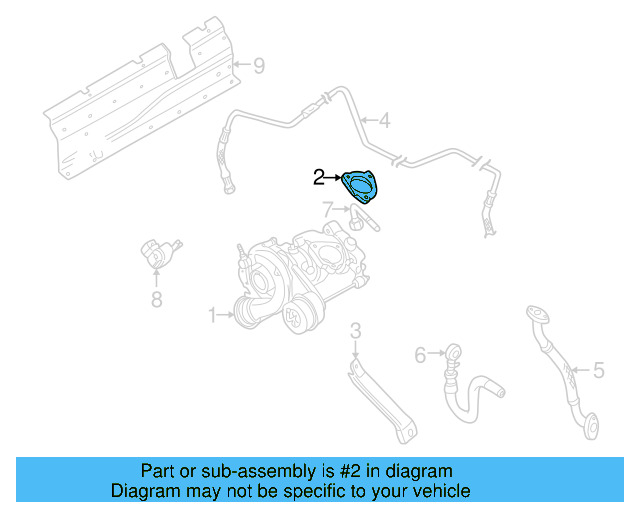 9
4
2
7
8
1
3
6
5

Part or sub-assembly is #2 in diagram
Diagram may not be specific to your vehicle