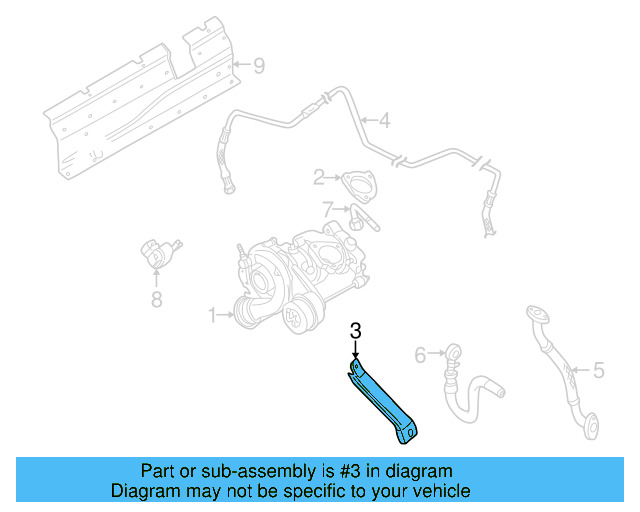 9
4
2
7
8
1
3
6
5
Part or sub-assembly is #3 in diagram
Diagram may not be specific to your vehicle