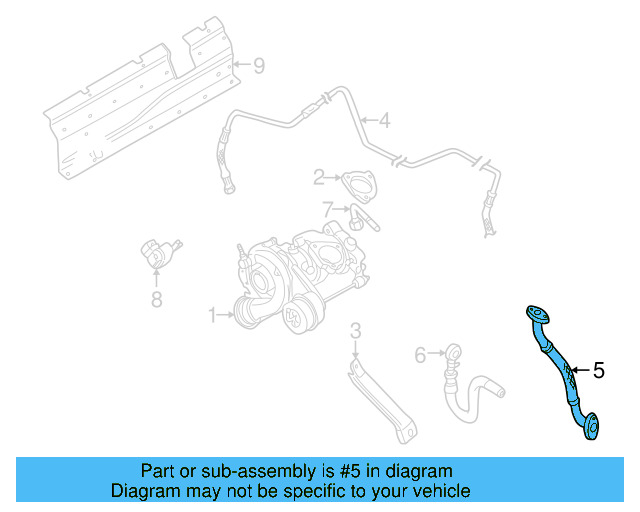 9

4

2

7

8

1

3

6

5

Part or sub-assembly is #5 in diagram
Diagram may not be specific to your vehicle