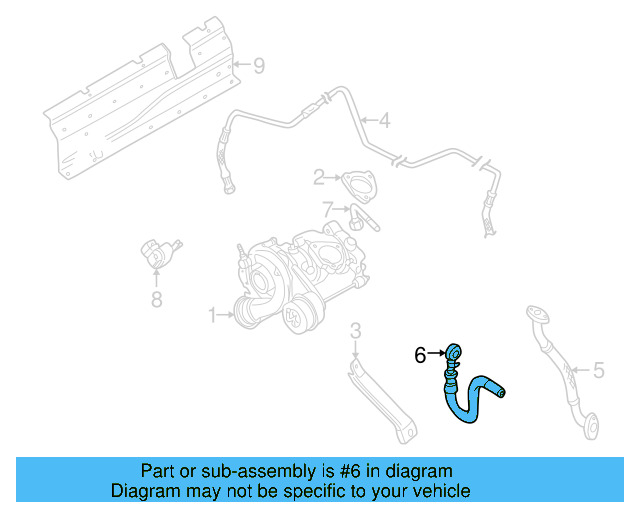 9
4
2
7
8
1
3
6
5
Part or sub-assembly is #6 in diagram
Diagram may not be specific to your vehicle