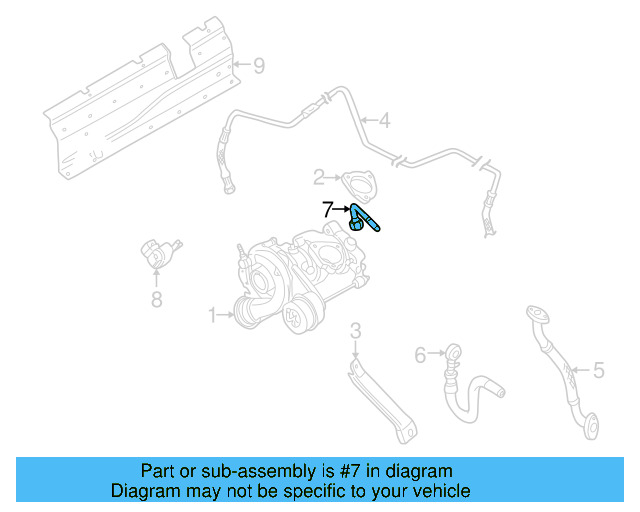 9
4
2
7
8
1
3
6
5
Part or sub-assembly is #7 in diagram
Diagram may not be specific to your vehicle