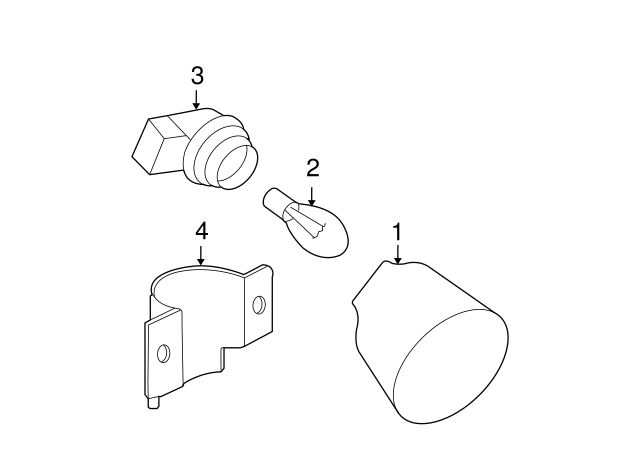 3
2
4
1