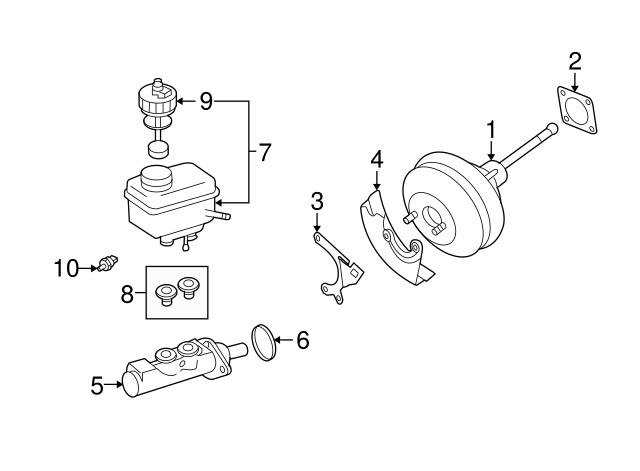 2
9
7
1
4
3
10
8
6
5