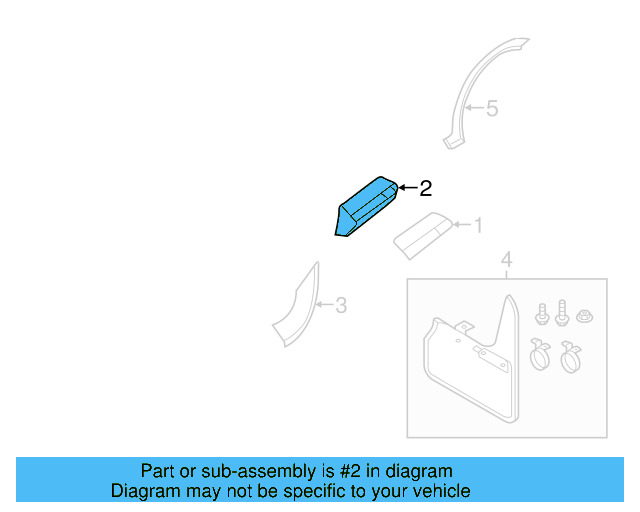 5

2

1

4

3

Part or sub-assembly is #2 in diagram
Diagram may not be specific to your vehicle