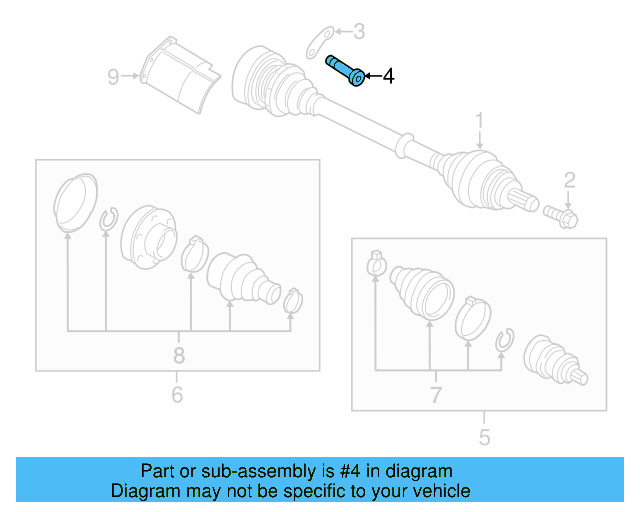 3
9
4
1
2
8
6
7
5
Part or sub-assembly is #4 in diagram
Diagram may not be specific to your vehicle