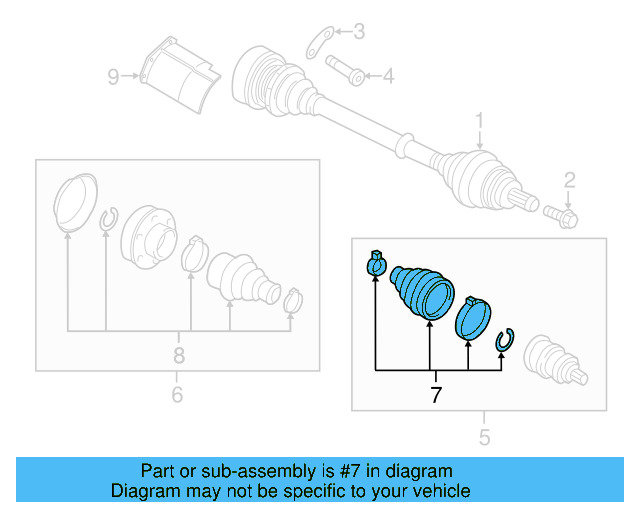 3
9
4
1
2
8
6
7
5
Part or sub-assembly is #7 in diagram
Diagram may not be specific to your vehicle