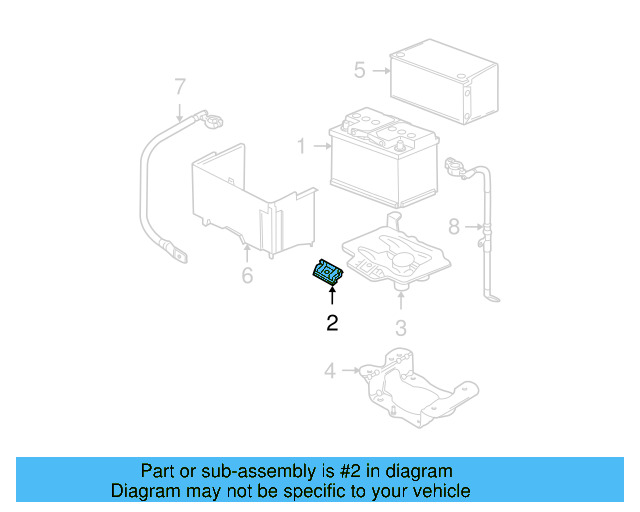 7
5
1
8
6
2
3
4

Part or sub-assembly is #2 in diagram
Diagram may not be specific to your vehicle