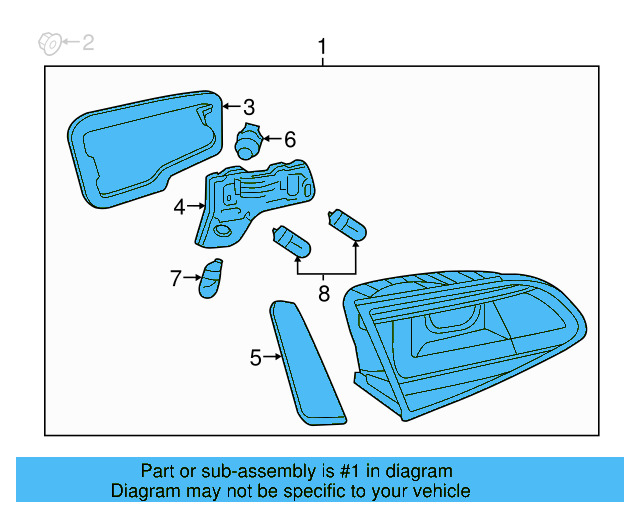 2
1
3
6
4
7
8
5

Part or sub-assembly is #1 in diagram
Diagram may not be specific to your vehicle