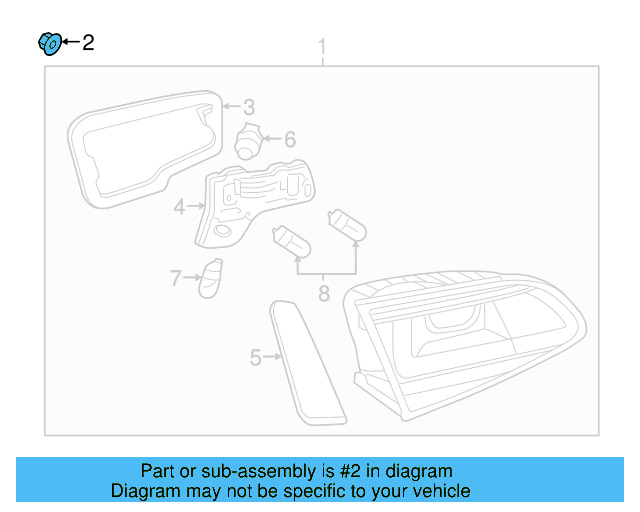 2
1
3
6
4
7
8
5
Part or sub-assembly is #2 in diagram
Diagram may not be specific to your vehicle