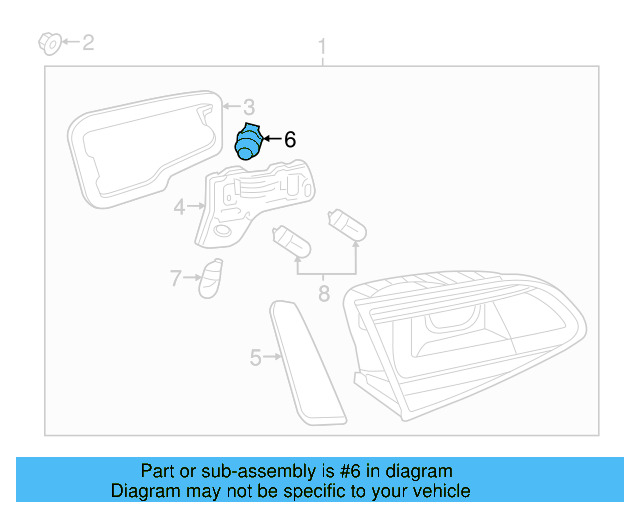 2
1
3
6
4
7
8
5

Part or sub-assembly is #6 in diagram
Diagram may not be specific to your vehicle